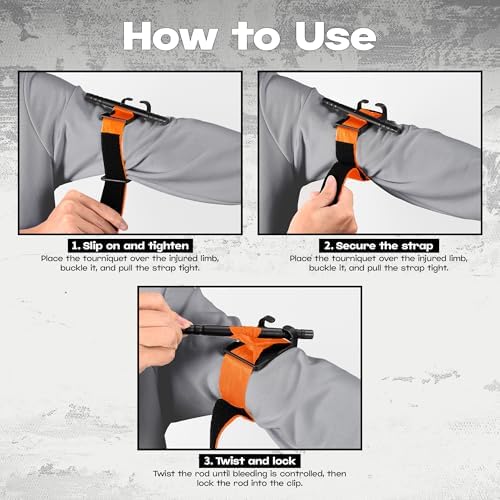 How to Use

1. Slip on and tighten
Place the tourniquet over the injured limb, buckle it, and pull the strap tight.

2. Secure the strap
Place the tourniquet over the injured limb, buckle it, and pull the strap tight.

3. Twist and lock
Twist the rod until bleeding is controlled, then lock the rod into the clip.