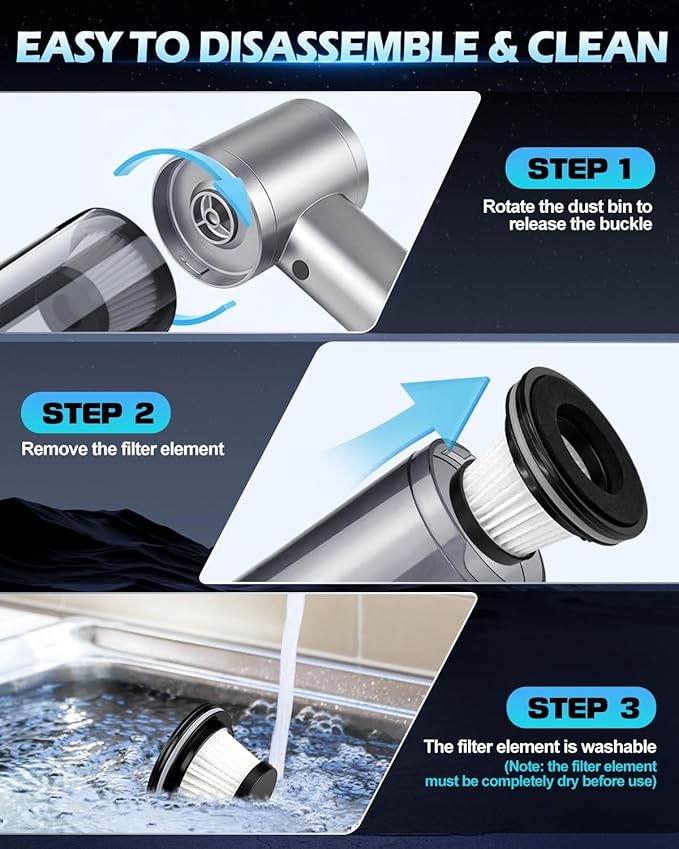 EASY TO DISASSEMBLE & CLEAN

STEP 1
Rotate the dust bin to release the buckle

STEP 2
Remove the filter element

STEP 3
The filter element is washable
(Note: the filter element must be completely dry before use)