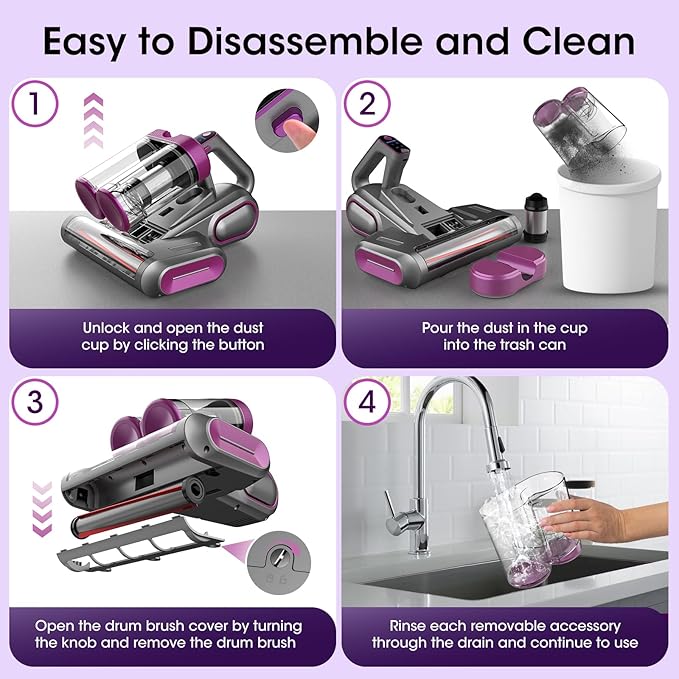 Easy to Disassemble and Clean

1

Unlock and open the dust cup by clicking the button

2

Pour the dust in the cup into the trash can

3

Open the drum brush cover by turning the knob and remove the drum brush

4

Rinse each removable accessory through the drain and continue to use