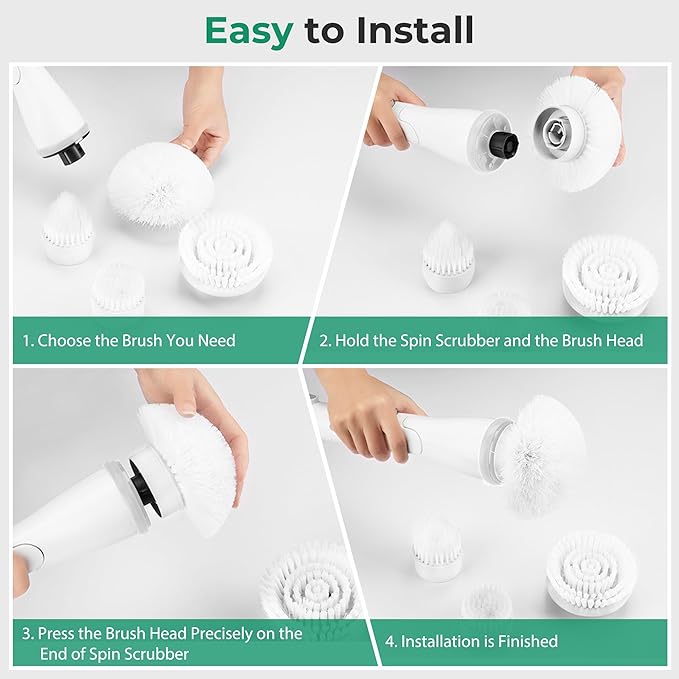 Easy to Install

1. Choose the Brush You Need

2. Hold the Spin Scrubber and the Brush Head

3. Press the Brush Head Precisely on the End of Spin Scrubber

4. Installation is Finished