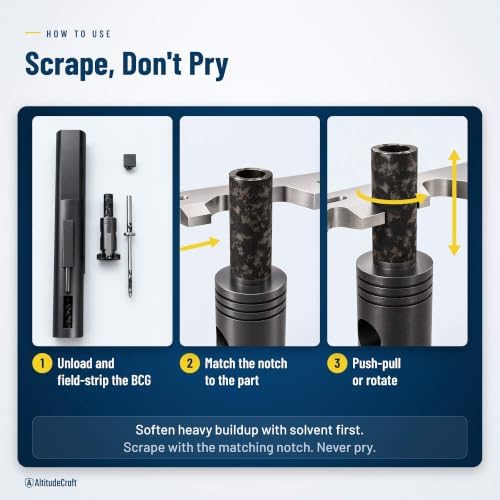 HOW TO USE

Scrape, Don't Pry

1 Unload and field-strip the BCG

2 Match the notch to the part

3 Push-pull or rotate

Soften heavy buildup with solvent first.
Scrape with the matching notch. Never pry.

AltitudeCraft