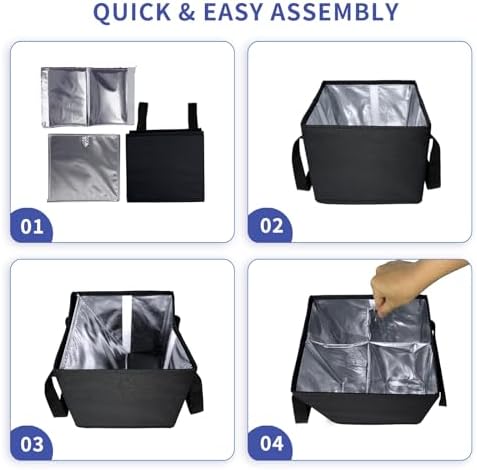 QUICK & EASY ASSEMBLY

01

02

03

04