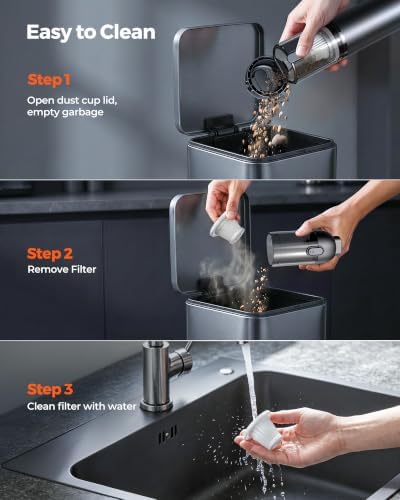 Easy to Clean

Step 1

Open dust cup lid,
empty garbage

Step 2

Remove Filter

Step 3

Clean filter with water