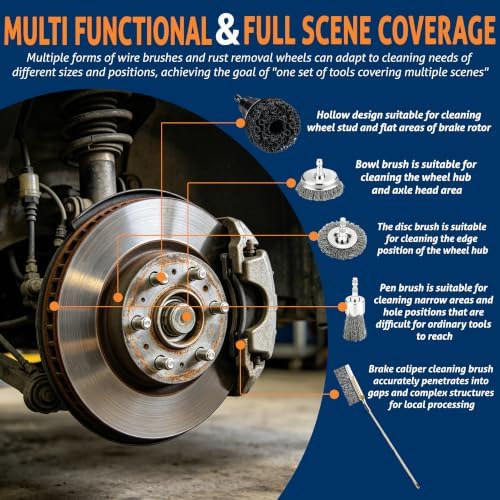 MULTI FUNCTIONAL & FULL SCENE COVERAGE

Multiple forms of wire brushes and rust removal wheels can adapt to cleaning needs of different sizes and positions, achieving the goal of "one set of tools covering multiple scenes"

Hollow design suitable for cleaning wheel stud and flat areas of brake rotor

Bowl brush is suitable for cleaning the wheel hub and axle head area

The disc brush is suitable for cleaning the edge position of the wheel hub

Pen brush is suitable for cleaning narrow areas and hole positions that are difficult for ordinary tools to reach

Brake caliper cleaning brush accurately penetrates into gaps and complex structures for local processing