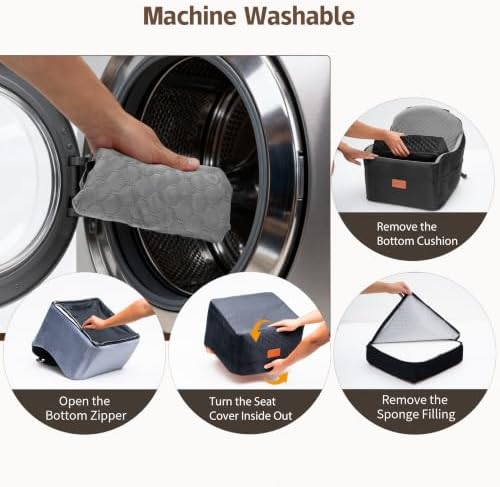 Machine Washable

Remove the
Bottom Cushion

Open the
Bottom Zipper

Turn the Seat
Cover Inside Out

Remove the
Sponge Filling