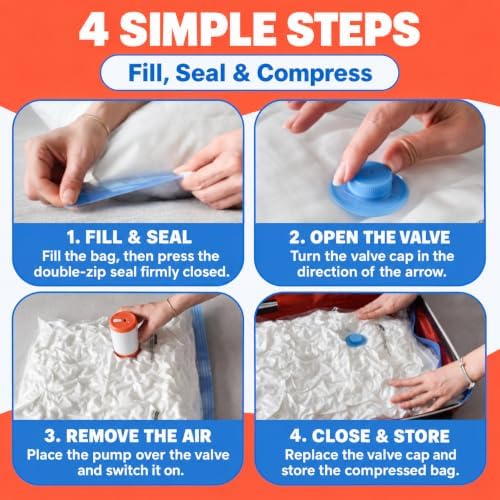 4 SIMPLE STEPS

Fill, Seal & Compress

1. FILL & SEAL
Fill the bag, then press the double-zip seal firmly closed.

2. OPEN THE VALVE
Turn the valve cap in the direction of the arrow.

3. REMOVE THE AIR
Place the pump over the valve and switch it on.

4. CLOSE & STORE
Replace the valve cap and store the compressed bag.