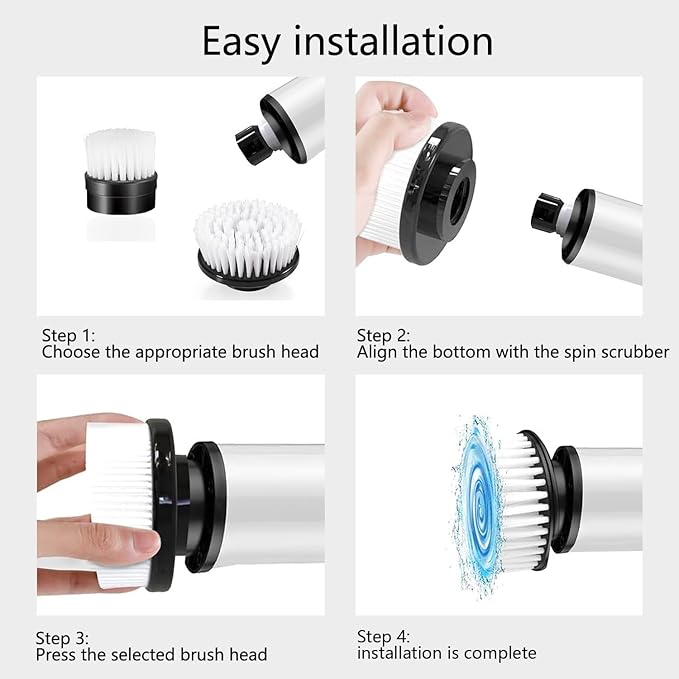 Easy installation

Step 1:
Choose the appropriate brush head

Step 2:
Align the bottom with the spin scrubber

Step 3:
Press the selected brush head

Step 4:
installation is complete