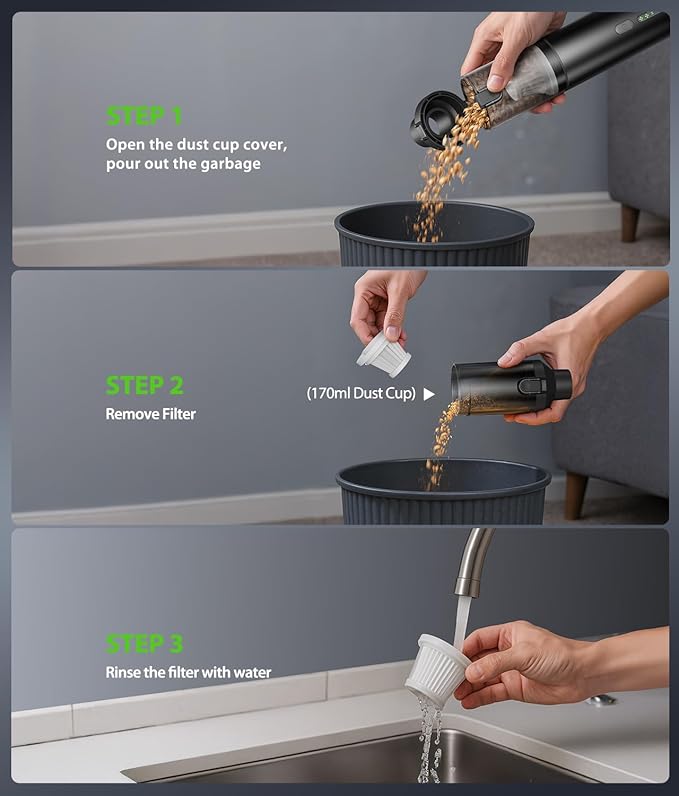 STEP 1
Open the dust cup cover, pour out the garbage

STEP 2
Remove Filter

(170ml Dust Cup) ▶

STEP 3
Rinse the filter with water