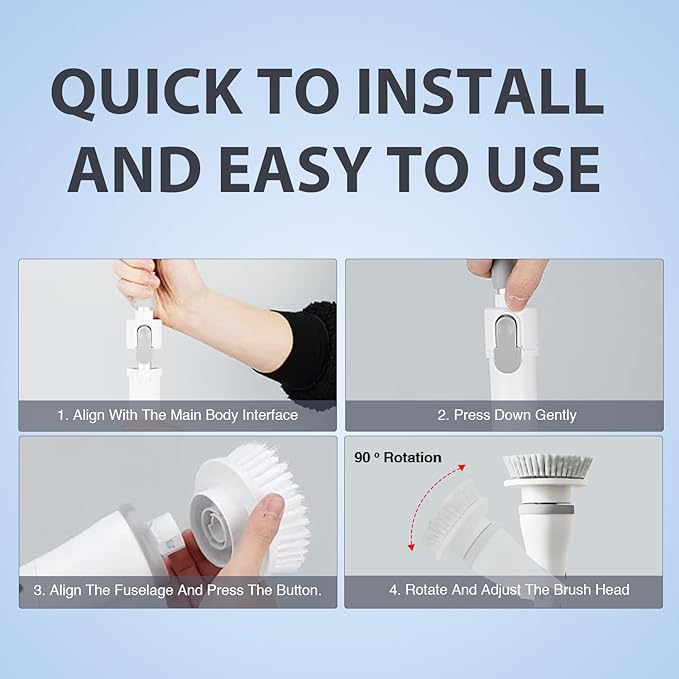 QUICK TO INSTALL AND EASY TO USE

1. Align With The Main Body Interface

2. Press Down Gently

3. Align The Fuselage And Press The Button.

90 º Rotation

4. Rotate And Adjust The Brush Head