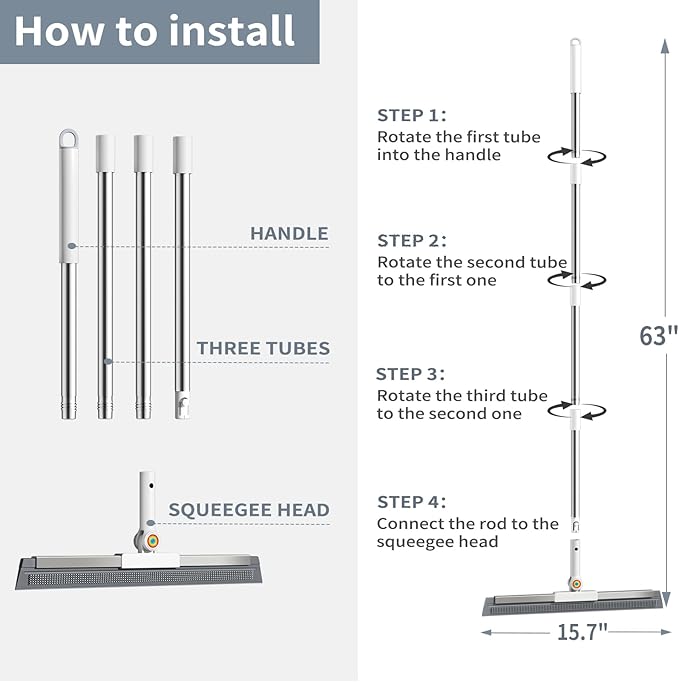 How to install

HANDLE

THREE TUBES

SQUEEGEE HEAD

STEP 1:
Rotate the first tube into the handle

STEP 2:
Rotate the second tube to the first one

STEP 3:
Rotate the third tube to the second one

STEP 4:
Connect the rod to the squeegee head

63"

15.7"