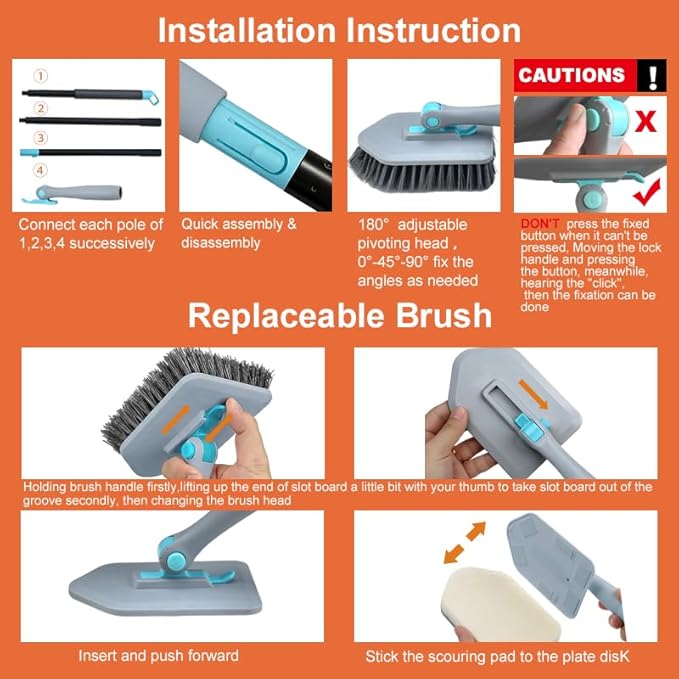 Installation Instruction

①
②
③
④

Connect each pole of 1,2,3,4 successively

Quick assembly & disassembly

180° adjustable pivoting head , 0°-45°-90° fix the angles as needed

CAUTIONS !

X

DON'T press the fixed button when it can't be pressed, Moving the lock handle and pressing the button, meanwhile, hearing the "click", then the fixation can be done

Replaceable Brush

Holding brush handle firstly,lifting up the end of slot board a little bit with your thumb to take slot board out of the groove secondly, then changing the brush head

Insert and push forward

Stick the scouring pad to the plate disK