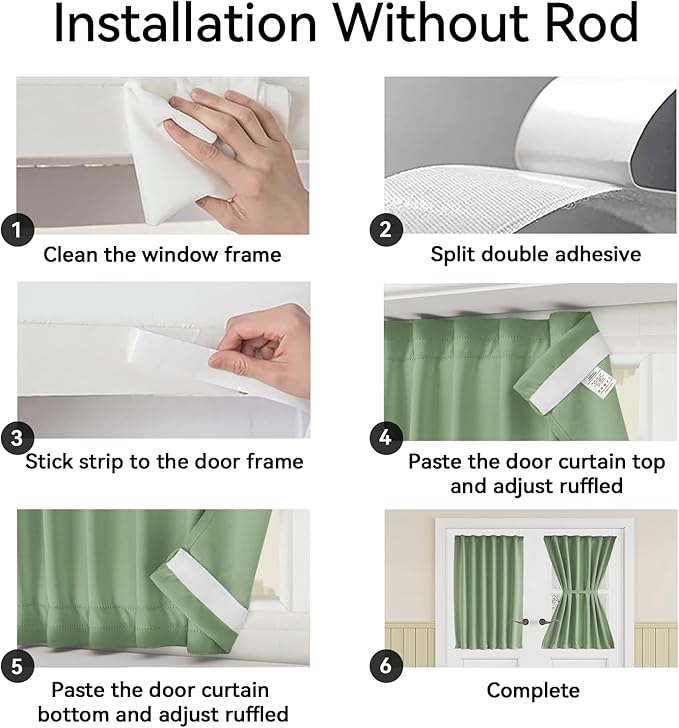 Installation Without Rod

1
Clean the window frame

2
Split double adhesive

3
Stick strip to the door frame

4
Paste the door curtain top and adjust ruffled

5
Paste the door curtain bottom and adjust ruffled

6
Complete