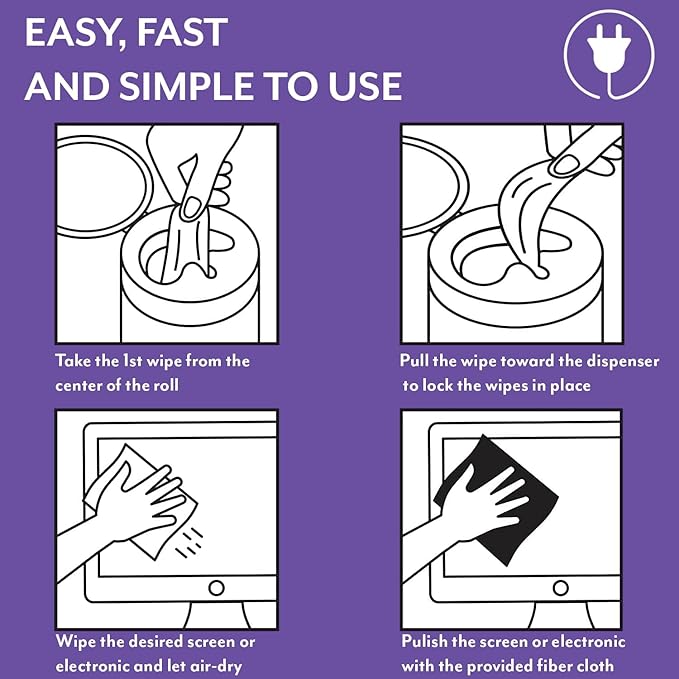 EASY, FAST
AND SIMPLE TO USE

Take the 1st wipe from the center of the roll

Pull the wipe toward the dispenser to lock the wipes in place

Wipe the desired screen or electronic and let air-dry

Pulish the screen or electronic with the provided fiber cloth