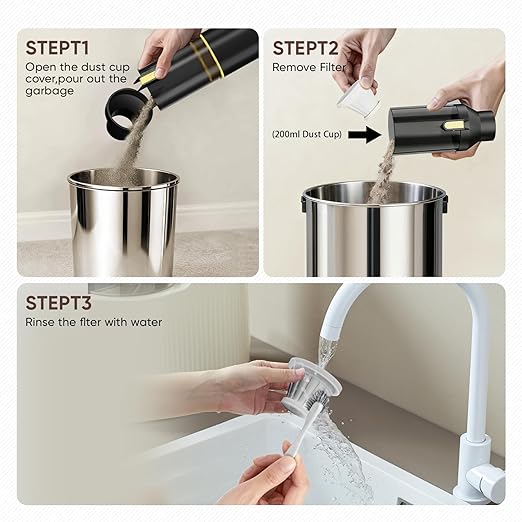 STEPT1
Open the dust cup cover,pour out the garbage

STEPT2
Remove Filter

(200ml Dust Cup)

STEPT3
Rinse the flter with water