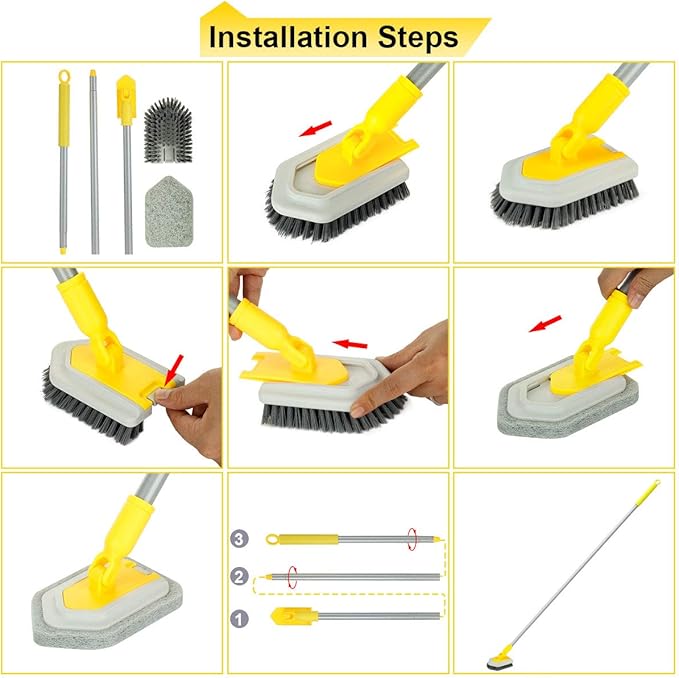 Installation Steps

3

2

1