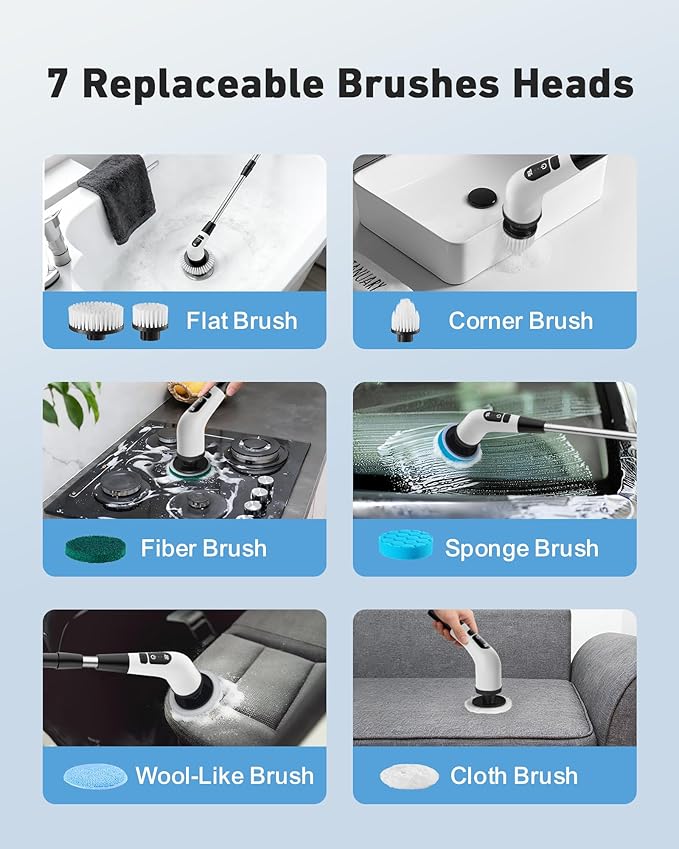 7 Replaceable Brushes Heads

Flat Brush

Corner Brush

Fiber Brush

Sponge Brush

Wool-Like Brush

Cloth Brush