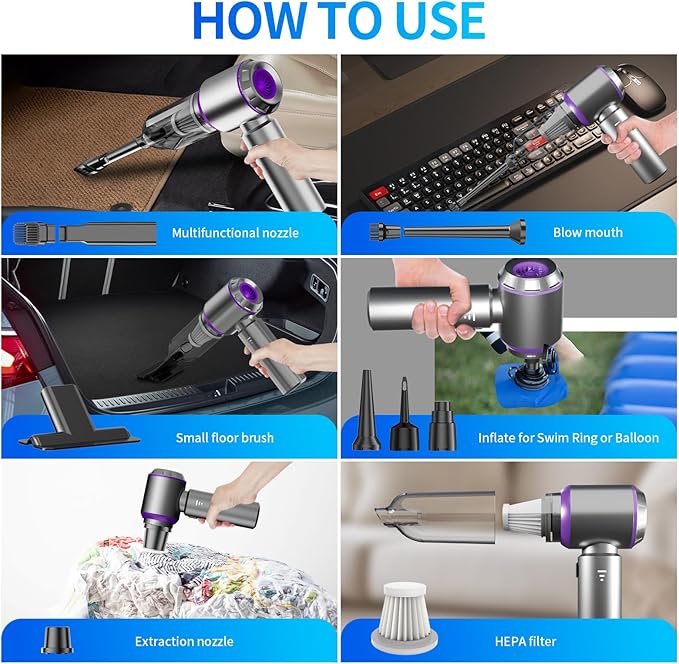 HOW TO USE

Multifunctional nozzle

Blow mouth

Small floor brush

Inflate for Swim Ring or Balloon

Extraction nozzle

HEPA filter