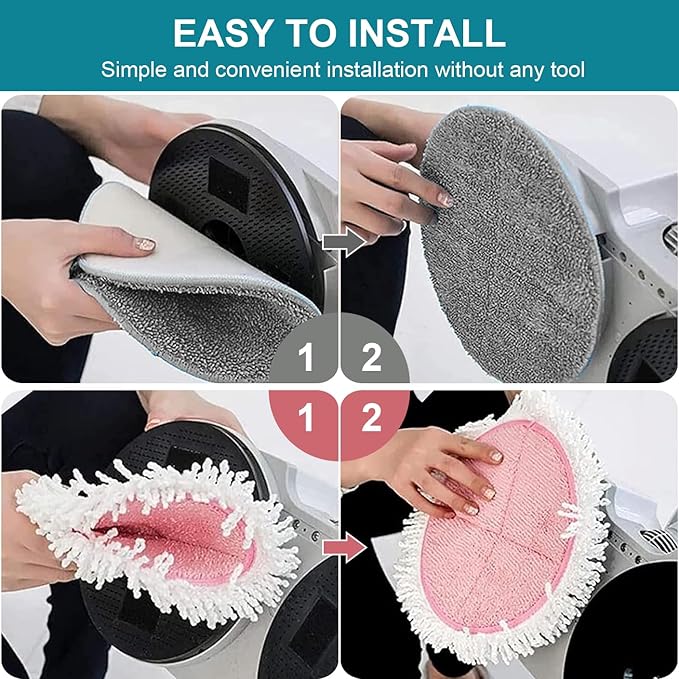 EASY TO INSTALL
Simple and convenient installation without any tool

1
2
1
2