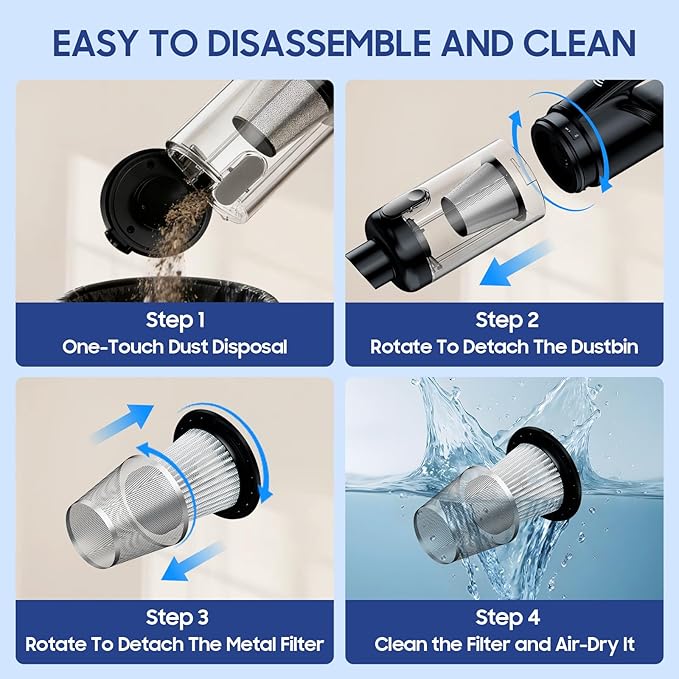 EASY TO DISASSEMBLE AND CLEAN

Step 1
One-Touch Dust Disposal

Step 2
Rotate To Detach The Dustbin

Step 3
Rotate To Detach The Metal Filter

Step 4
Clean the Filter and Air-Dry It