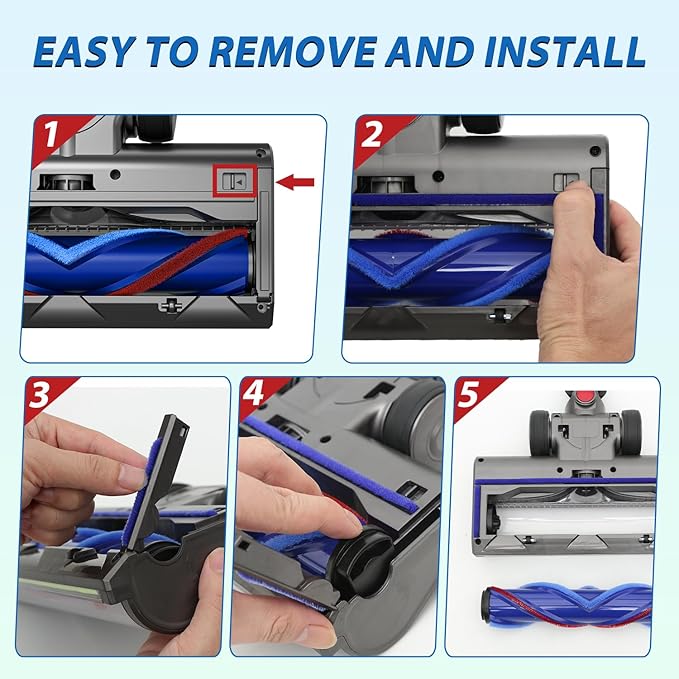 EASY TO REMOVE AND INSTALL

1

2

3

4

5