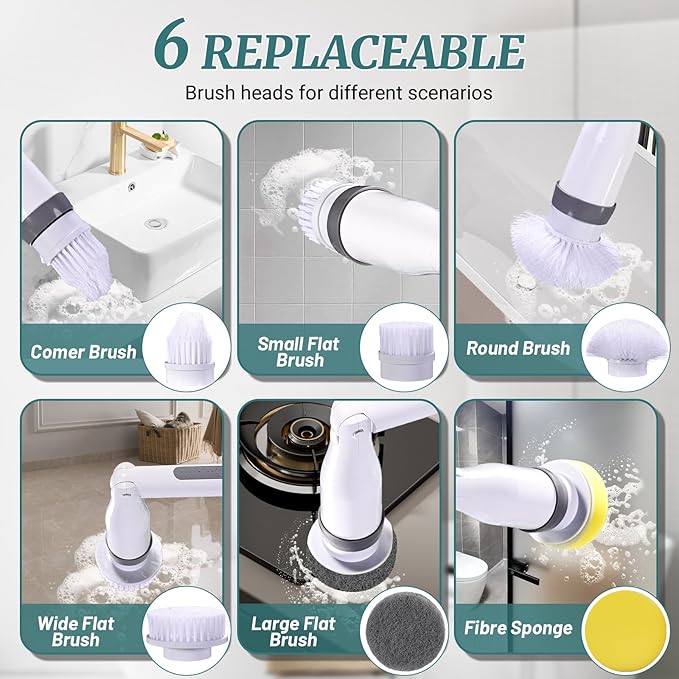 6 REPLACEABLE

Brush heads for different scenarios

Comer Brush

Small Flat Brush

Round Brush

Wide Flat Brush

Large Flat Brush

Fibre Sponge