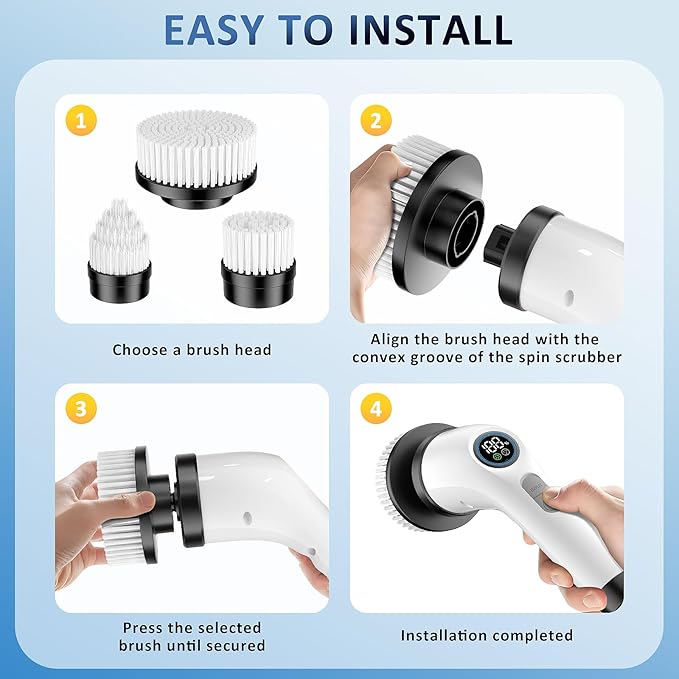 EASY TO INSTALL

1

Choose a brush head

2

Align the brush head with the convex groove of the spin scrubber

3

Press the selected brush until secured

4

100

Installation completed