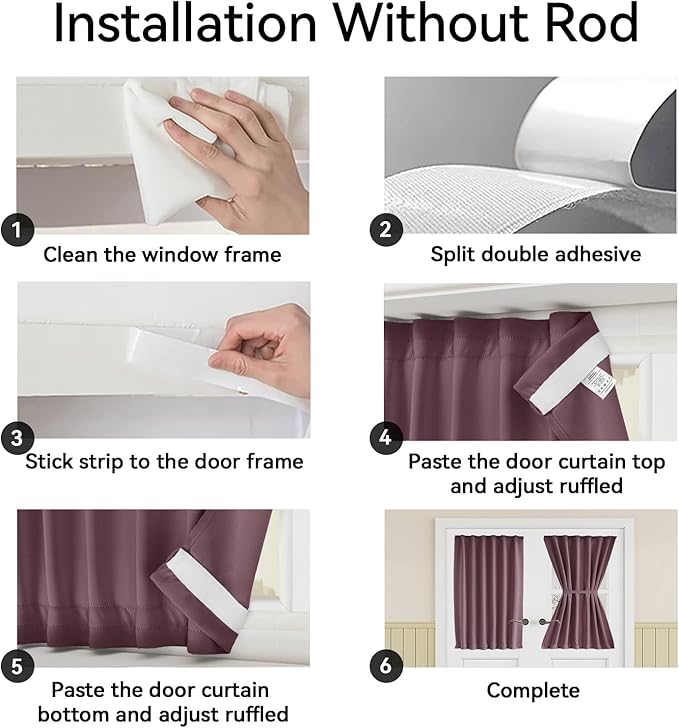 Installation Without Rod

1
Clean the window frame

2
Split double adhesive

3
Stick strip to the door frame

4
Paste the door curtain top and adjust ruffled

5
Paste the door curtain bottom and adjust ruffled

6
Complete