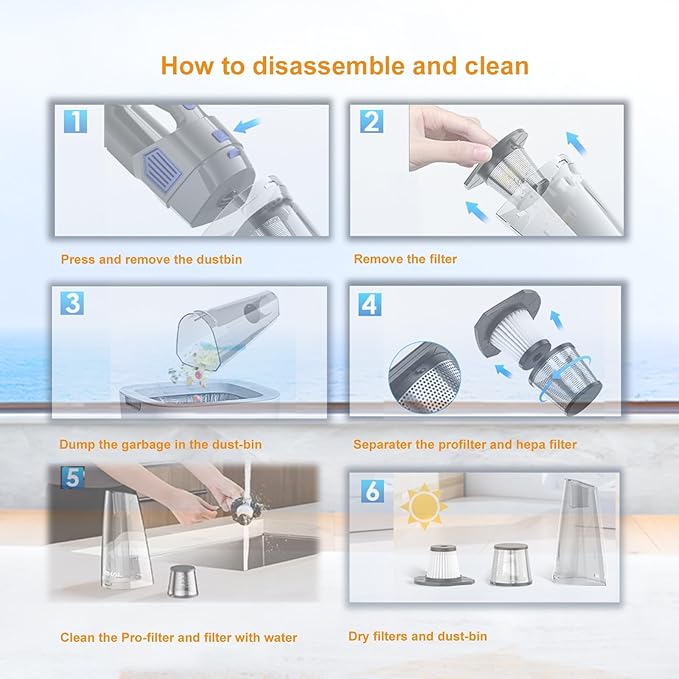 How to disassemble and clean

1

Press and remove the dustbin

2

Remove the filter

3

Dump the garbage in the dust-bin

4

Separater the profilter and hepa filter

5

Clean the Pro-filter and filter with water

6

Dry filters and dust-bin