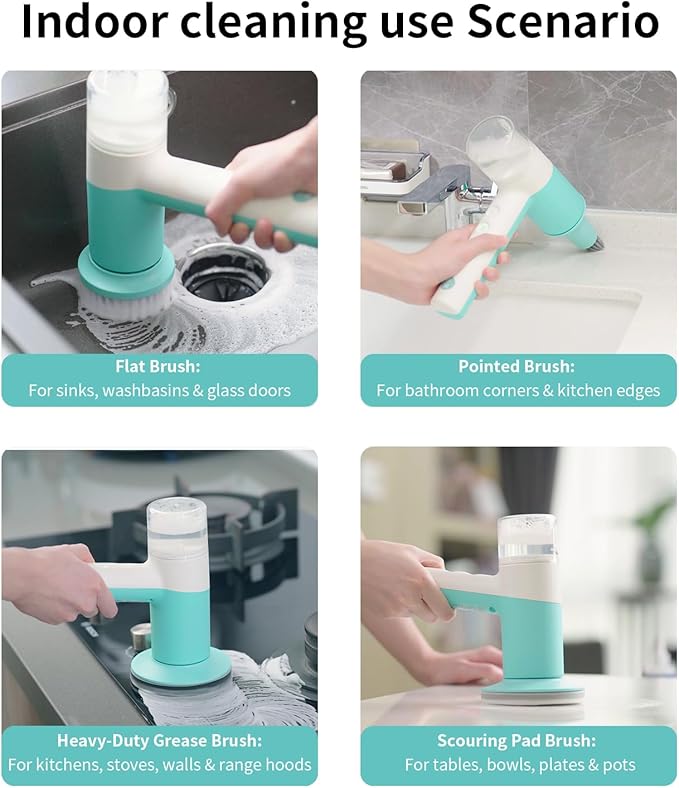 Indoor cleaning use Scenario

Flat Brush:
For sinks, washbasins & glass doors

Pointed Brush:
For bathroom corners & kitchen edges

Heavy-Duty Grease Brush:
For kitchens, stoves, walls & range hoods

Scouring Pad Brush:
For tables, bowls, plates & pots