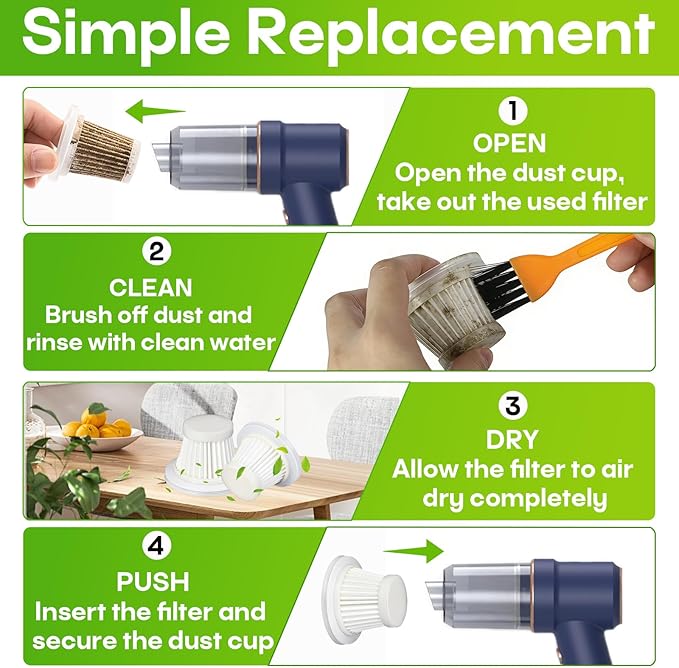 Simple Replacement

1
OPEN
Open the dust cup, take out the used filter

2
CLEAN
Brush off dust and rinse with clean water

3
DRY
Allow the filter to air dry completely

4
PUSH
Insert the filter and secure the dust cup