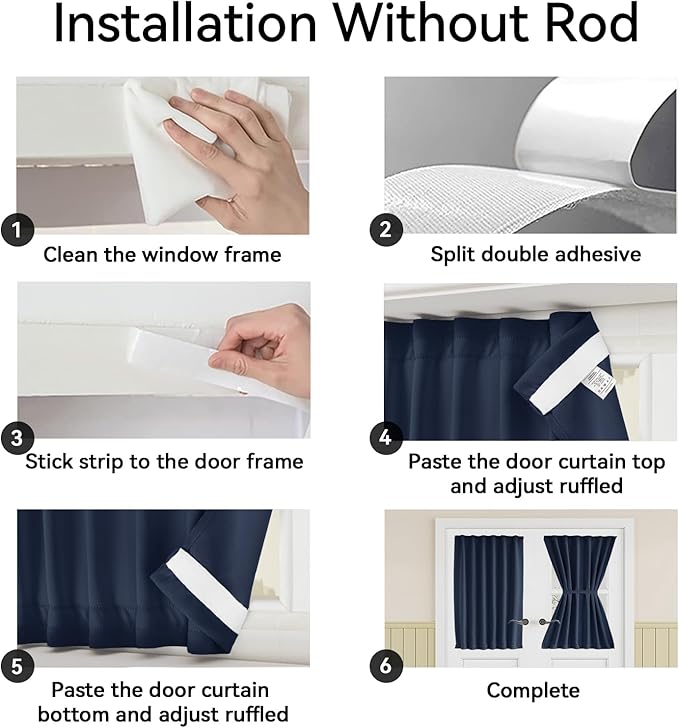 Installation Without Rod

1
Clean the window frame

2
Split double adhesive

3
Stick strip to the door frame

4
Paste the door curtain top and adjust ruffled

5
Paste the door curtain bottom and adjust ruffled

6
Complete