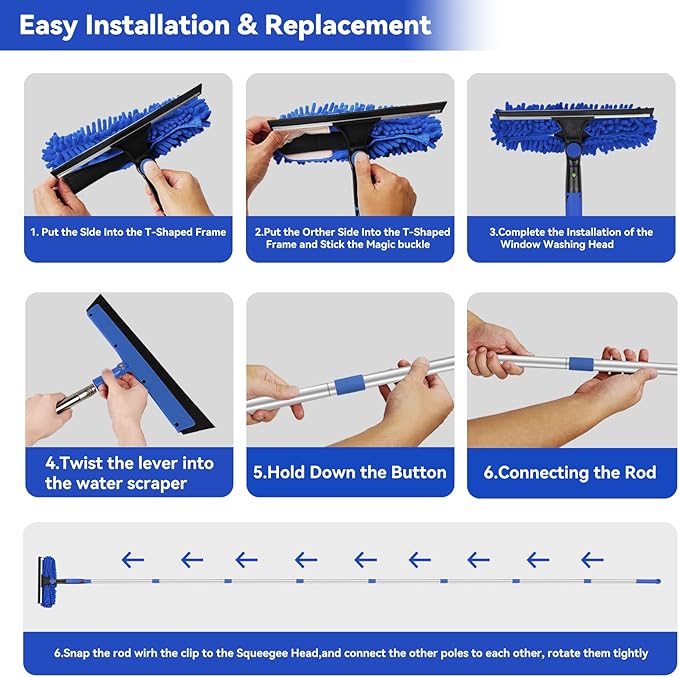 Easy Installation & Replacement

1. Put the Side Into the T-Shaped Frame

2.Put the Orther Side Into the T-Shaped Frame and Stick the Magic buckle

3.Complete the Installation of the Window Washing Head

4.Twist the lever into the water scraper

5.Hold Down the Button

6.Connecting the Rod

6.Snap the rod wirh the clip to the Squeegee Head,and connect the other poles to each other, rotate them tightly