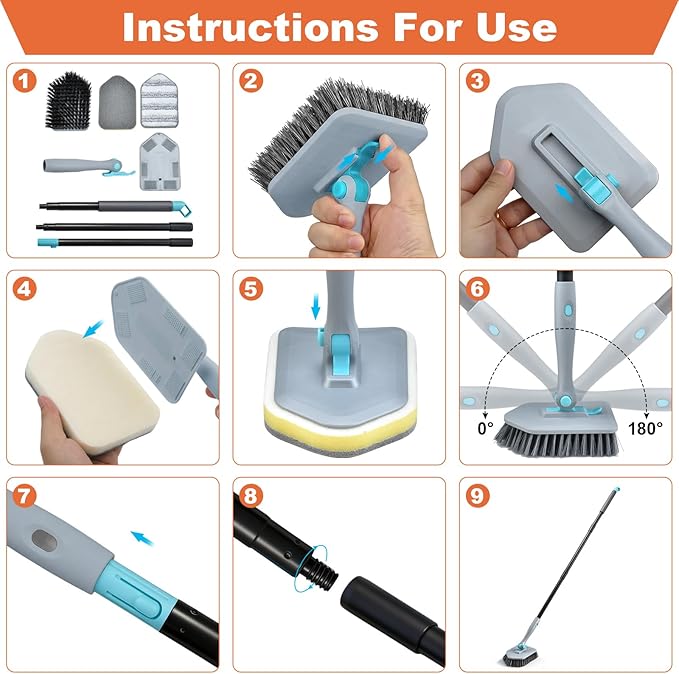 Instructions For Use

1

2

3

4

5

6

0°

180°

7

8

9