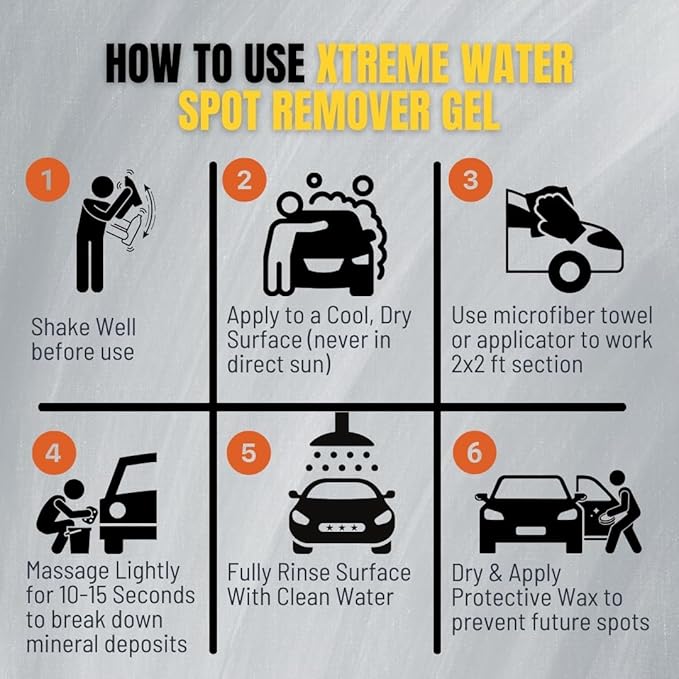 HOW TO USE XTREME WATER SPOT REMOVER GEL

1

Shake Well before use

2

Apply to a Cool, Dry Surface (never in direct sun)

3

Use microfiber towel or applicator to work 2x2 ft section

4

Massage Lightly for 10-15 Seconds to break down mineral deposits

5

Fully Rinse Surface With Clean Water

6

Dry & Apply Protective Wax to prevent future spots