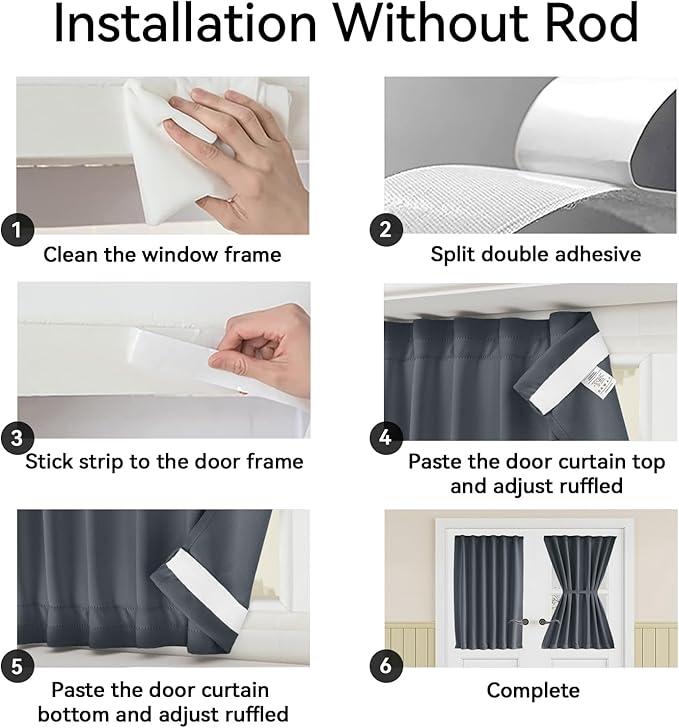 Installation Without Rod

1
Clean the window frame

2
Split double adhesive

3
Stick strip to the door frame

4
Paste the door curtain top and adjust ruffled

5
Paste the door curtain bottom and adjust ruffled

6
Complete