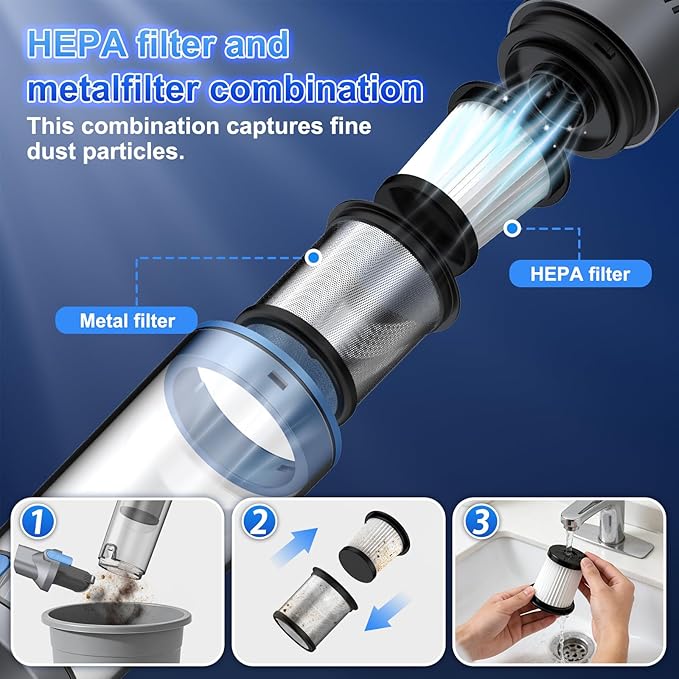 HEPA filter and metalfilter combination

This combination captures fine dust particles.

Metal filter

HEPA filter

1

2

3