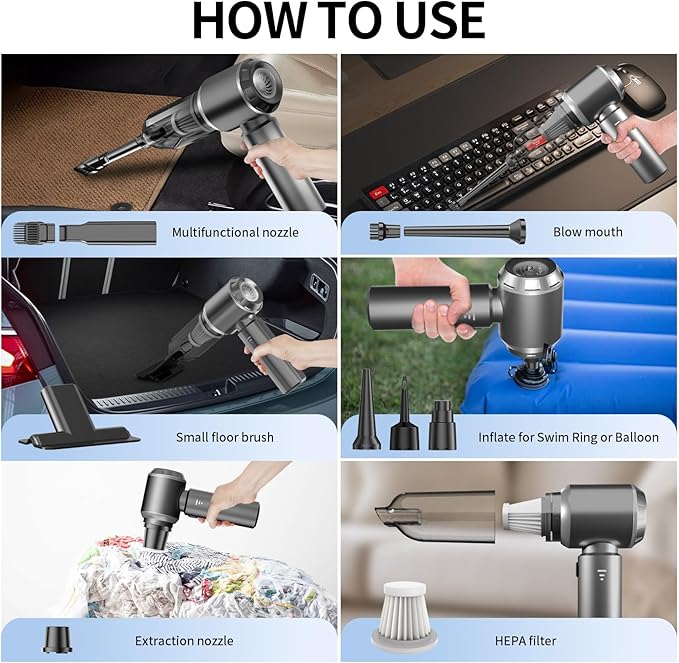 HOW TO USE

Multifunctional nozzle

Blow mouth

Small floor brush

Inflate for Swim Ring or Balloon

Extraction nozzle

HEPA filter