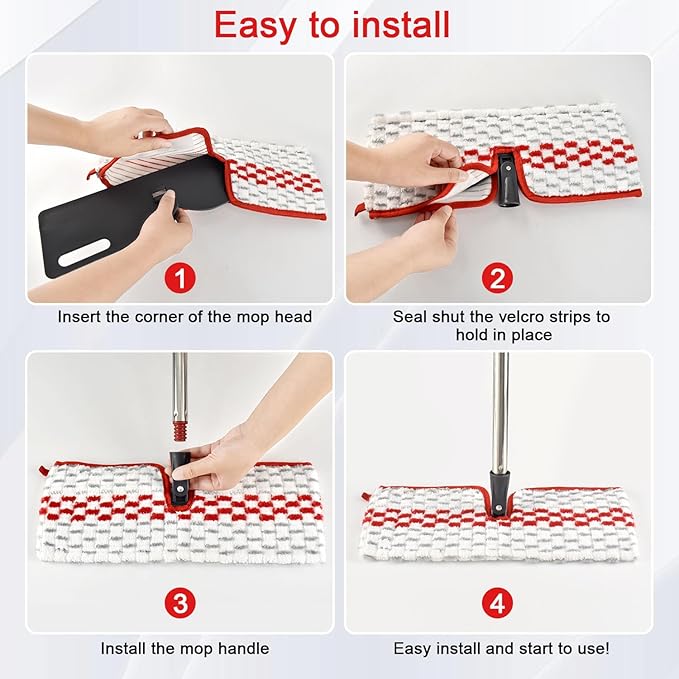 Easy to install

1

Insert the corner of the mop head

2

Seal shut the velcro strips to hold in place

3

Install the mop handle

4

Easy install and start to use!