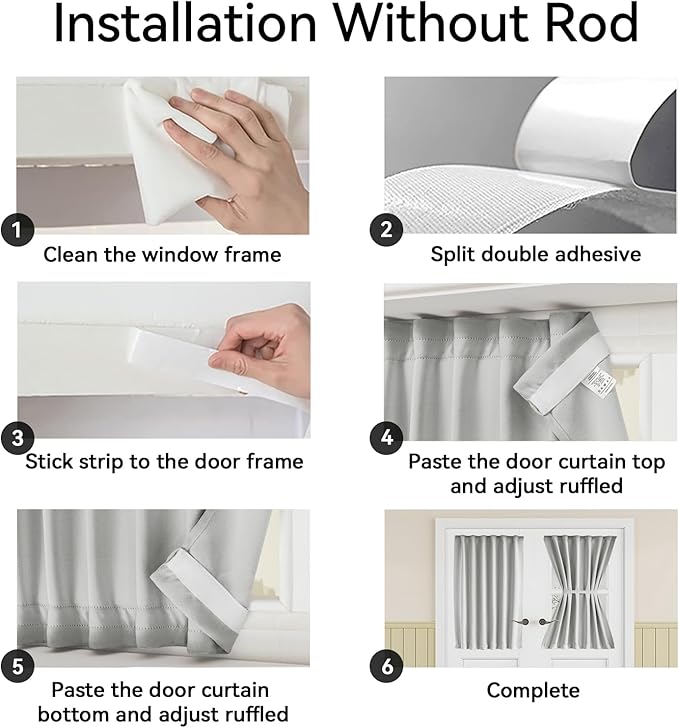 Installation Without Rod

1
Clean the window frame

2
Split double adhesive

3
Stick strip to the door frame

4
Paste the door curtain top and adjust ruffled

5
Paste the door curtain bottom and adjust ruffled

6
Complete