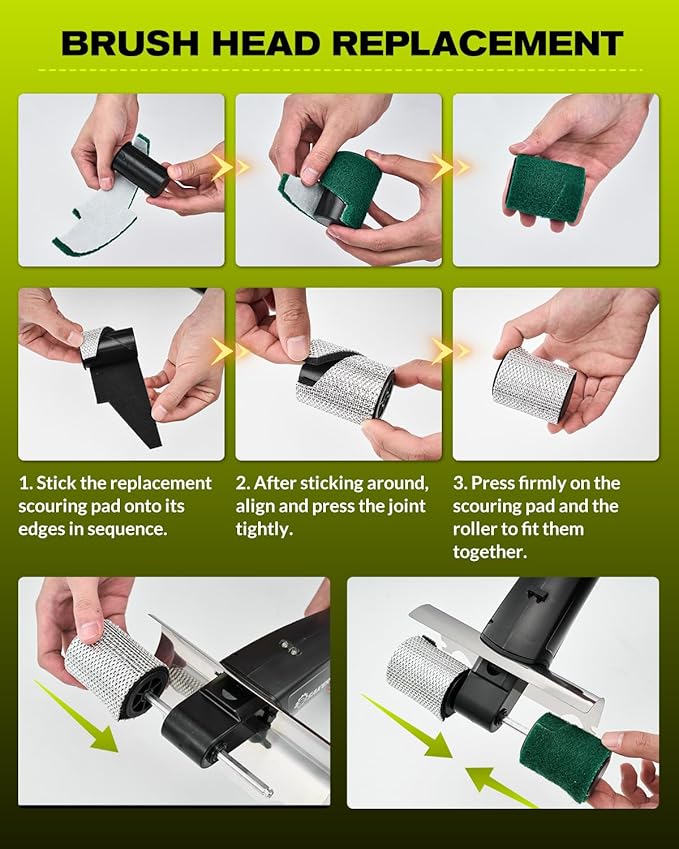 BRUSH HEAD REPLACEMENT

1. Stick the replacement scouring pad onto its edges in sequence.

2. After sticking around, align and press the joint tightly.

3. Press firmly on the scouring pad and the roller to fit them together.