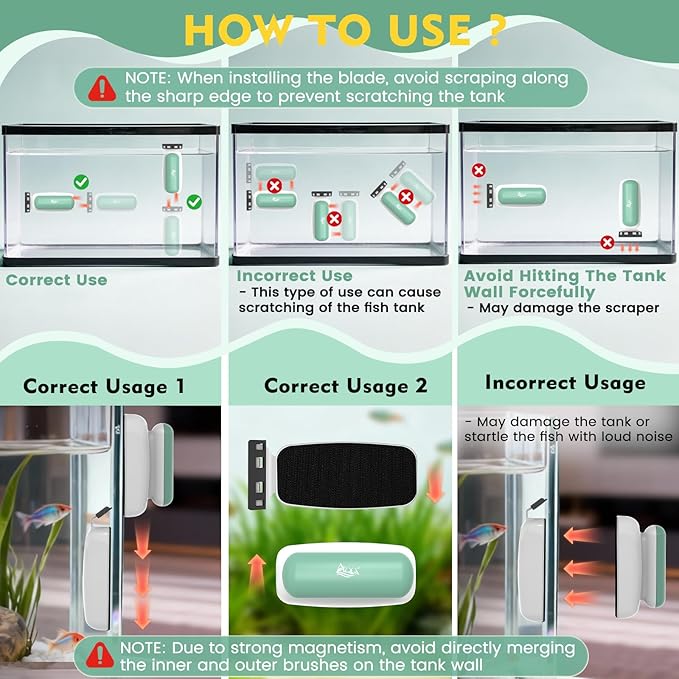 HOW TO USE ?

NOTE: When installing the blade, avoid scraping along the sharp edge to prevent scratching the tank

Correct Use

Incorrect Use
- This type of use can cause scratching of the fish tank

Avoid Hitting The Tank Wall Forcefully
- May damage the scraper

Correct Usage 1

Correct Usage 2

Incorrect Usage

- May damage the tank or startle the fish with loud noise

NOTE: Due to strong magnetism, avoid directly merging the inner and outer brushes on the tank wall