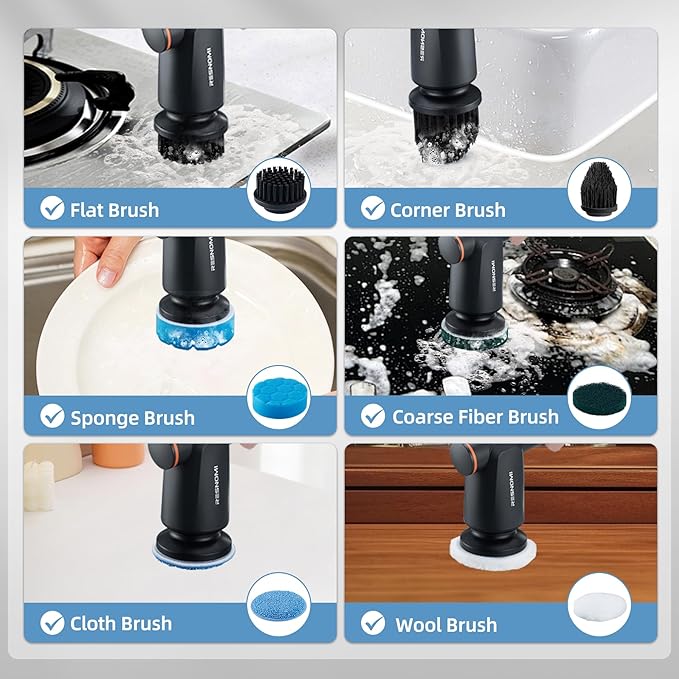 RESNOMI

Flat Brush

RESNOMI

Corner Brush

RESNOMI

Sponge Brush

RESNOMI

Coarse Fiber Brush

RESNOMI

Cloth Brush

RESNOMI

Wool Brush