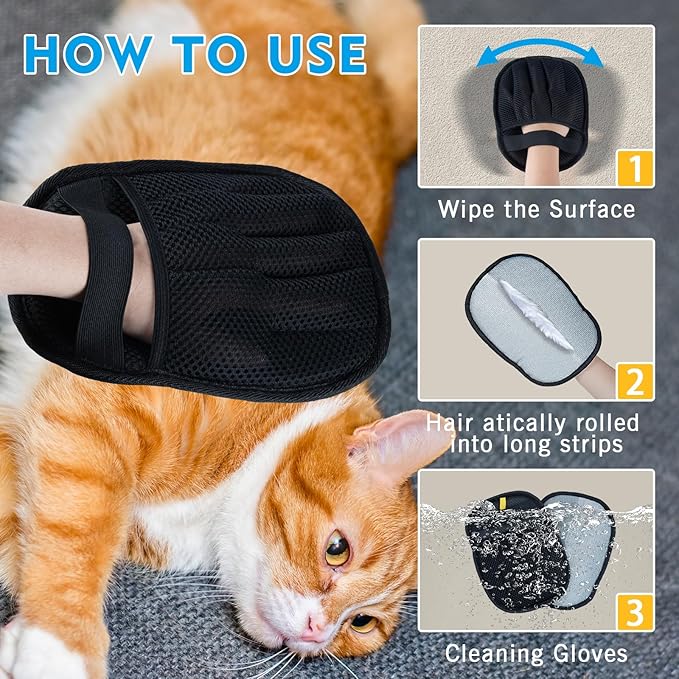 HOW TO USE

1
Wipe the Surface

2
Hair atically rolled into long strips

3
Cleaning Gloves