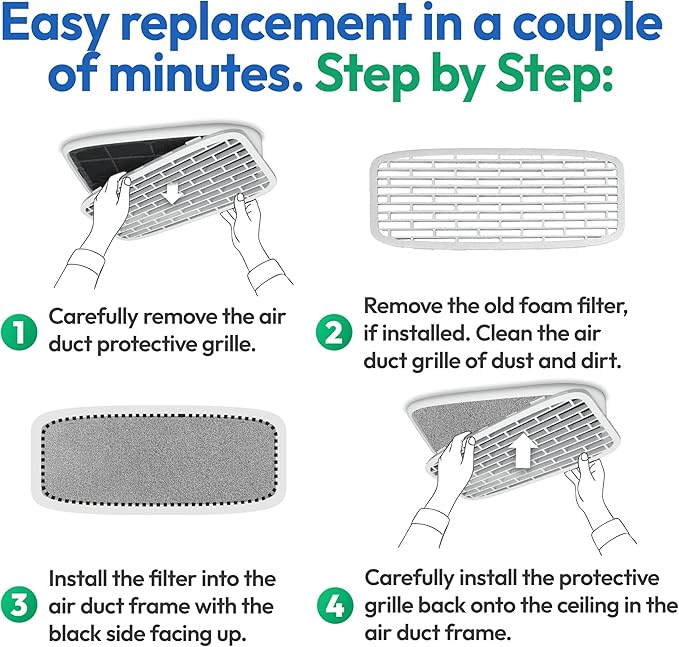 Easy replacement in a couple of minutes. Step by Step:

1 Carefully remove the air duct protective grille.

2 Remove the old foam filter, if installed. Clean the air duct grille of dust and dirt.

3 Install the filter into the air duct frame with the black side facing up.

4 Carefully install the protective grille back onto the ceiling in the air duct frame.