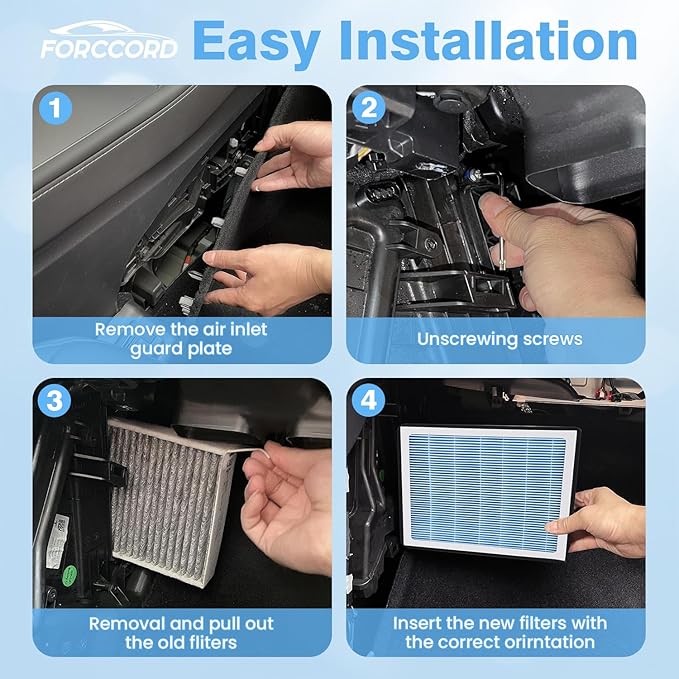 FORCCORD Easy Installation

1
Remove the air inlet guard plate

2
Unscrewing screws

3
Removal and pull out the old fliters

4
Insert the new filters with the correct orirntation