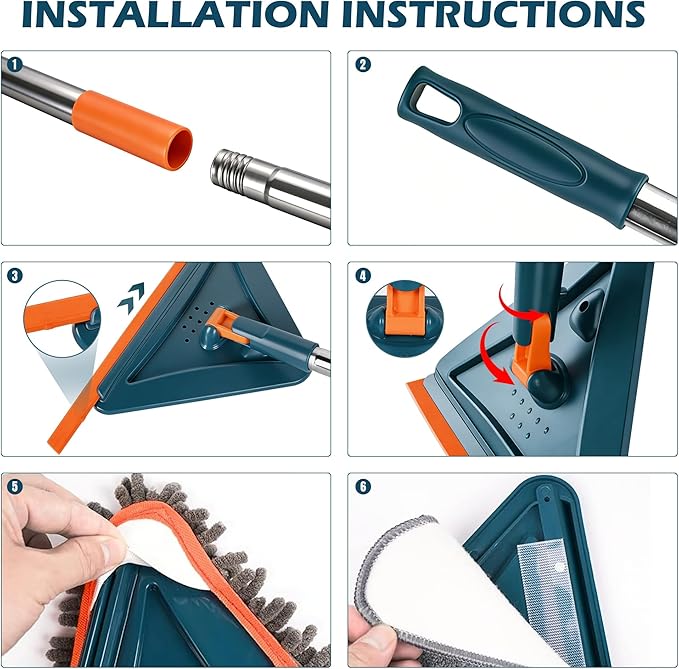 INSTALLATION INSTRUCTIONS

1

2

3

4

5

6