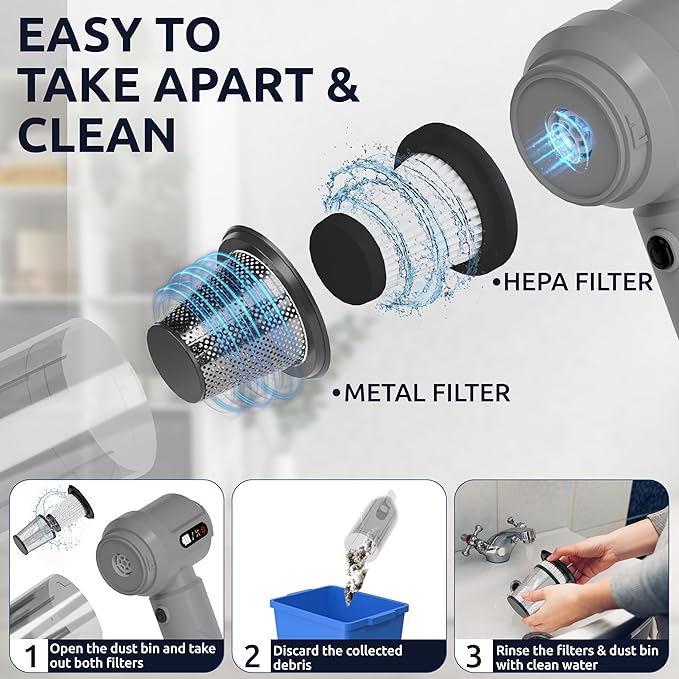 EASY TO TAKE APART & CLEAN

•HEPA FILTER

•METAL FILTER

1 Open the dust bin and take out both filters

2 Discard the collected debris

3 Rinse the filters & dust bin with clean water