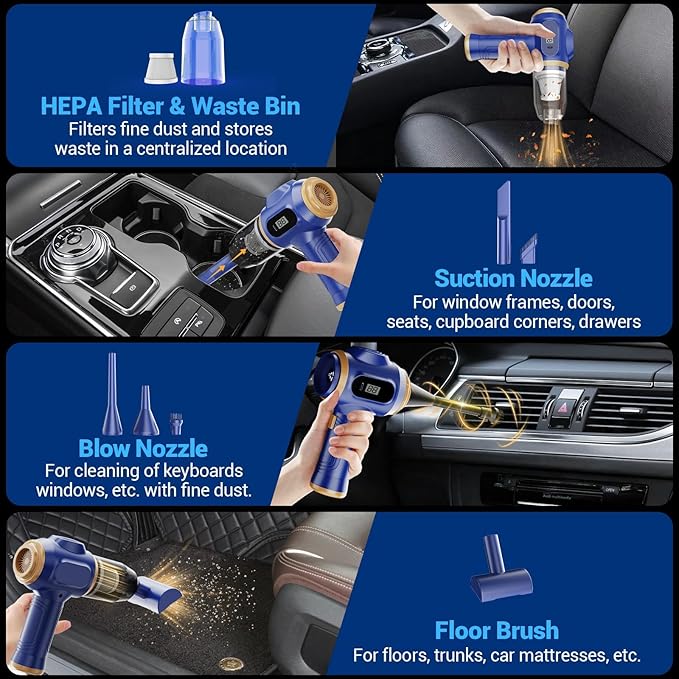 HEPA Filter & Waste Bin
Filters fine dust and stores waste in a centralized location

Suction Nozzle
For window frames, doors, seats, cupboard corners, drawers

Blow Nozzle
For cleaning of keyboards windows, etc. with fine dust.

Floor Brush
For floors, trunks, car mattresses, etc.