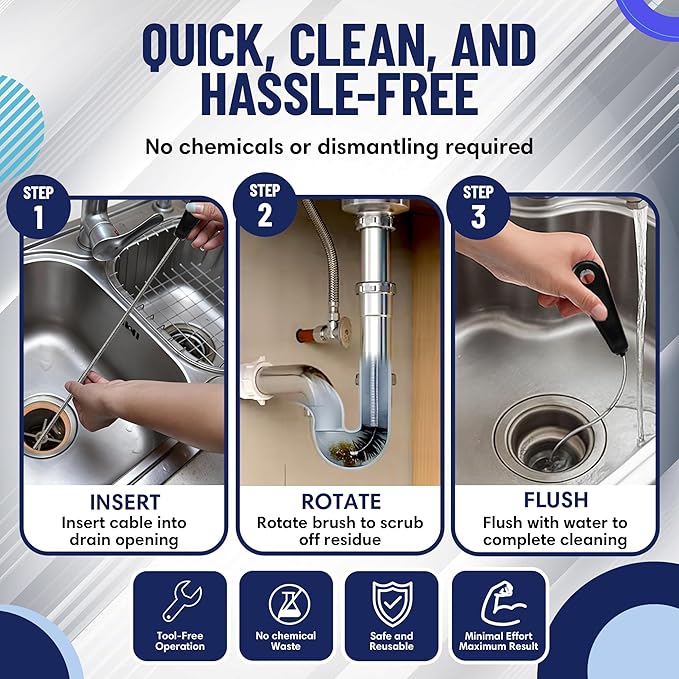 QUICK, CLEAN, AND HASSLE-FREE

No chemicals or dismantling required

STEP 1

INSERT
Insert cable into drain opening

STEP 2

ROTATE
Rotate brush to scrub off residue

STEP 3

FLUSH
Flush with water to complete cleaning

Tool-Free Operation

No chemical Waste

Safe and Reusable

Minimal Effort Maximum Result