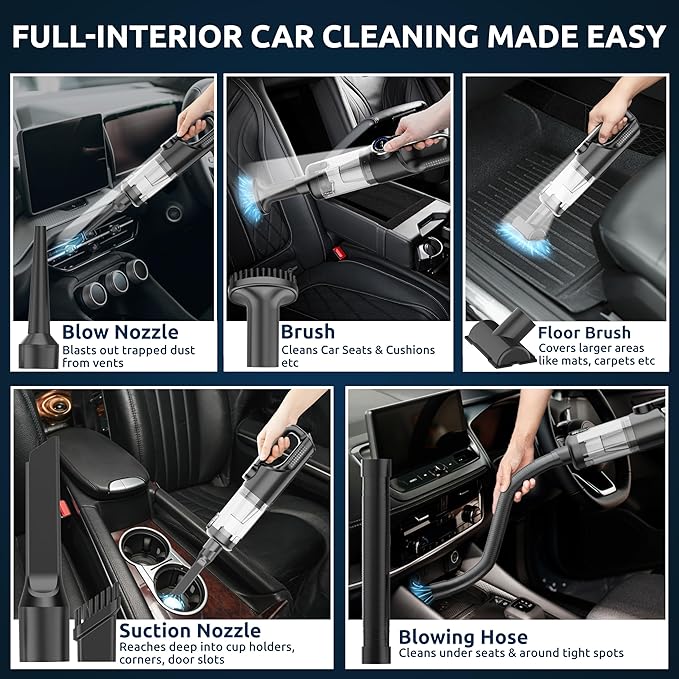 FULL-INTERIOR CAR CLEANING MADE EASY

Blow Nozzle
Blasts out trapped dust from vents

Brush
Cleans Car Seats & Cushions etc

Floor Brush
Covers larger areas like mats, carpets etc

Suction Nozzle
Reaches deep into cup holders, corners, door slots

Blowing Hose
Cleans under seats & around tight spots